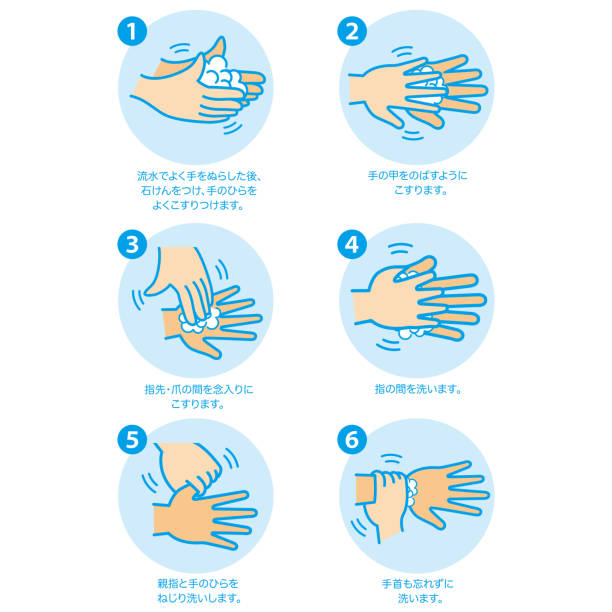 1

流水でよく手をぬらした後、石けんをつけ、手のひらをよくこすりつけます。

2

手の甲をのばすようにこすります。

3

指先・爪の間を念入りにこすります。

4

指の間を洗います。

5

親指と手のひらをねじり洗いします。

6

手首も忘れずに洗います。